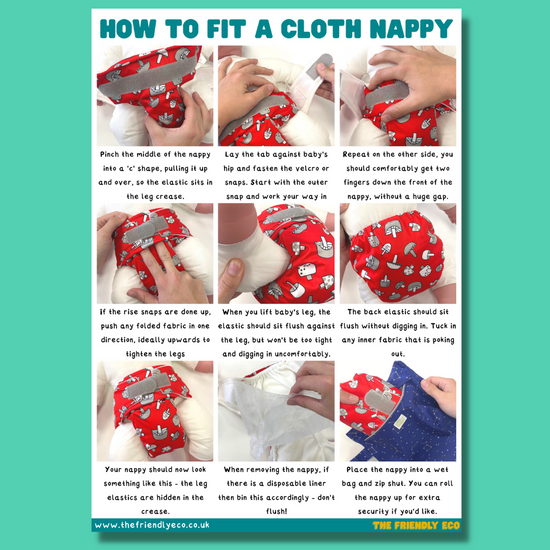 HOW TO FIT A CLOTH NAPPY

Pinch the middle of the nappy into a 'c' shape, pulling it up and over, so the elastic sits in the leg crease.

Lay the tab against baby's hip and fasten the velcro or snaps. Start with the outer snap and work your way in

Repeat on the other side, you should comfortably get two fingers down the front of the nappy, without a huge gap.

If the rise snaps are done up, push any folded fabric in one direction, ideally upwards to tighten the legs

When you lift baby's leg, the elastic should sit flush against the leg, but won't be too tight and digging in uncomfortably.

The back elastic should sit flush without digging in. Tuck in any inner fabric that is poking out.

Your nappy should now look something like this - the leg elastics are hidden in the crease.

When removing the nappy, if there is a disposable liner then bin this accordingly - don't flush!

Place the nappy into a wet bag and zip shut. You can roll the nappy up for extra security if you'd like.

www.thefriendlyeco.co.uk

THE FRIENDLY ECO