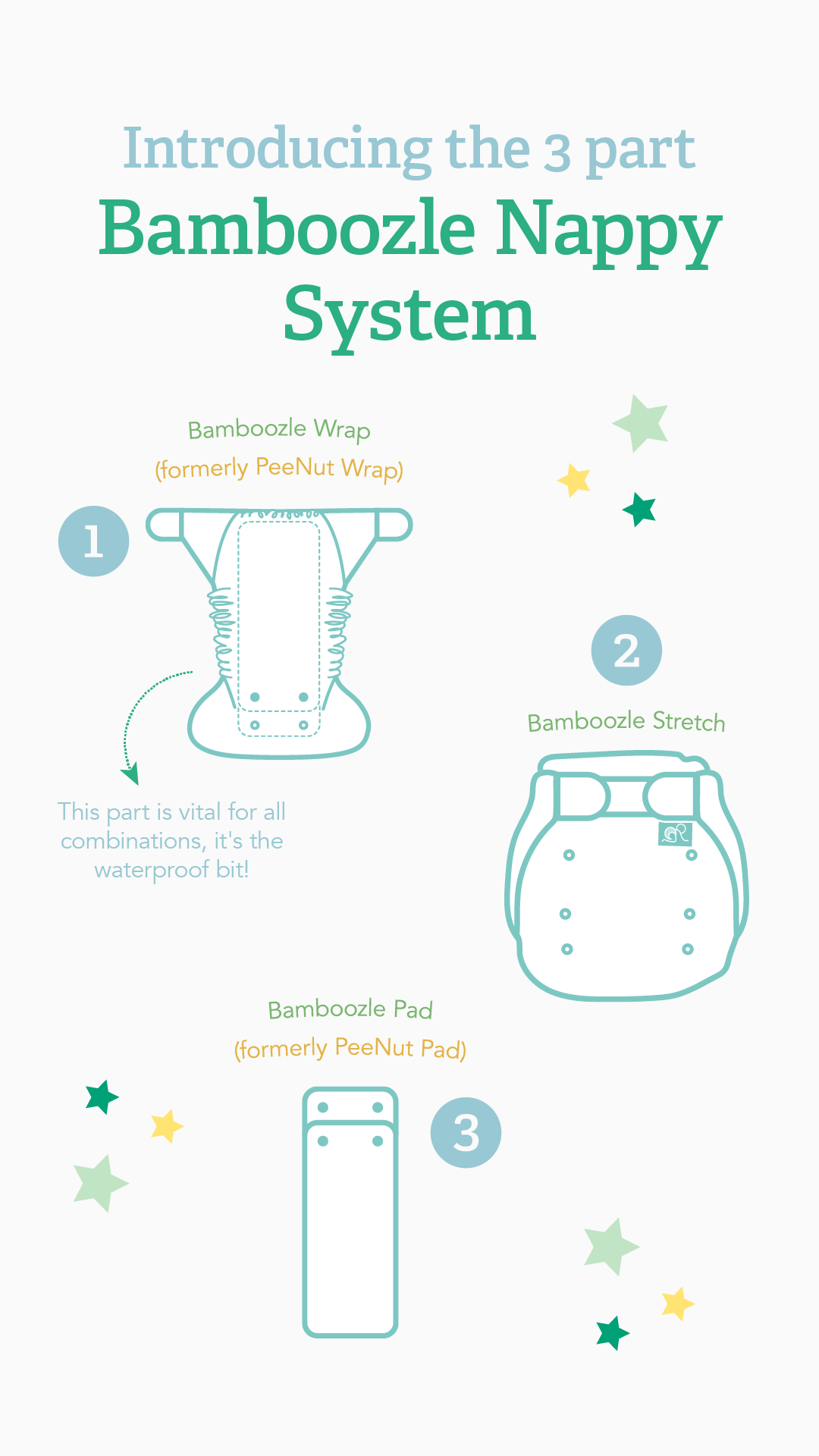 Introducing the 3 part
Bamboozle Nappy System

Bamboozle Wrap
(formerly PeeNut Wrap)

1

This part is vital for all combinations, it's the waterproof bit!

2

Bamboozle Stretch

Bamboozle Pad
(formerly PeeNut Pad)

3