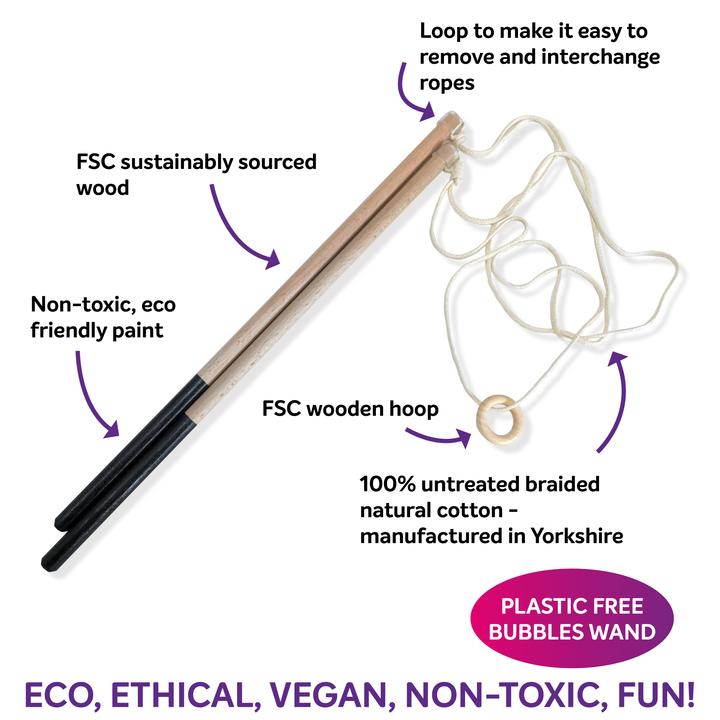 Loop to make it easy to remove and interchange ropes

FSC sustainably sourced wood

Non-toxic, eco friendly paint

FSC wooden hoop

100% untreated braided natural cotton - manufactured in Yorkshire

PLASTIC FREE BUBBLES WAND

ECO, ETHICAL, VEGAN, NON-TOXIC, FUN!